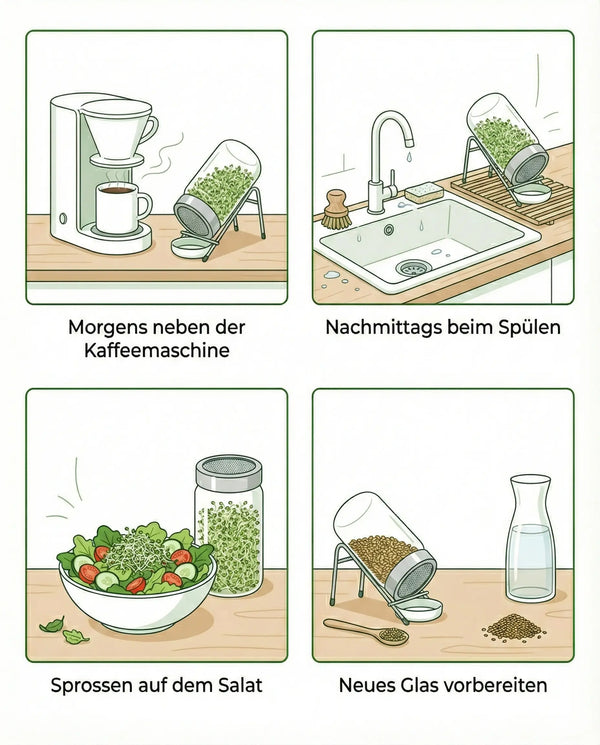 Morgens neben der Kaffeemaschine

Nachmittags beim Spülen

Sprossen auf dem Salat

Neues Glas vorbereiten